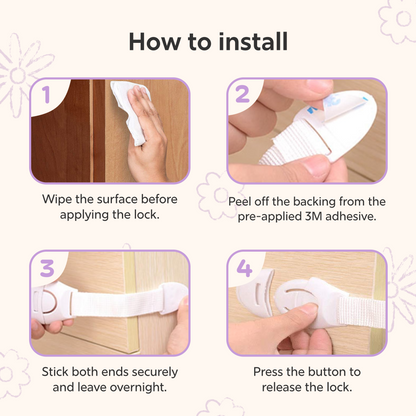 How to install

1

Wipe the surface before applying the lock.

2

Peel off the backing from the pre-applied 3M adhesive.

3

Stick both ends securely and leave overnight.

4

Press the button to release the lock.