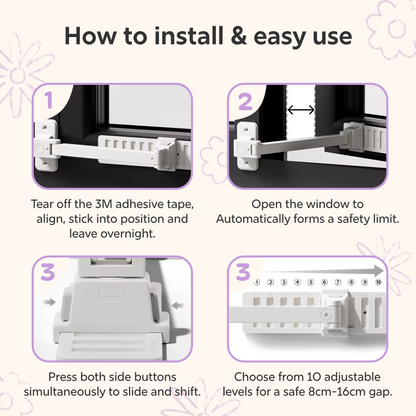 How to install & easy use

1

Tear off the 3M adhesive tape, align, stick into position and leave overnight.

2

Open the window to Automatically forms a safety limit.

3

Press both side buttons simultaneously to slide and shift.

3

① ② ③ ④ ⑤ ⑥ ⑦ ⑧ ⑨ ⑩

Choose from 10 adjustable levels for a safe 8cm-16cm gap.