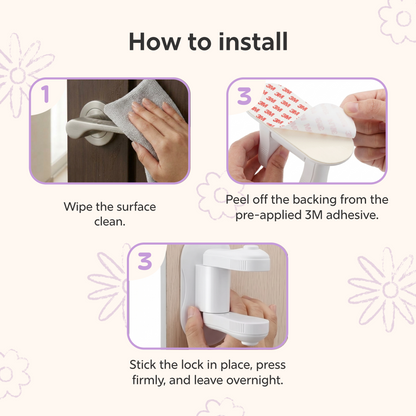 How to install

1

Wipe the surface clean.

3

Peel off the backing from the pre-applied 3M adhesive.

3

Stick the lock in place, press firmly, and leave overnight.