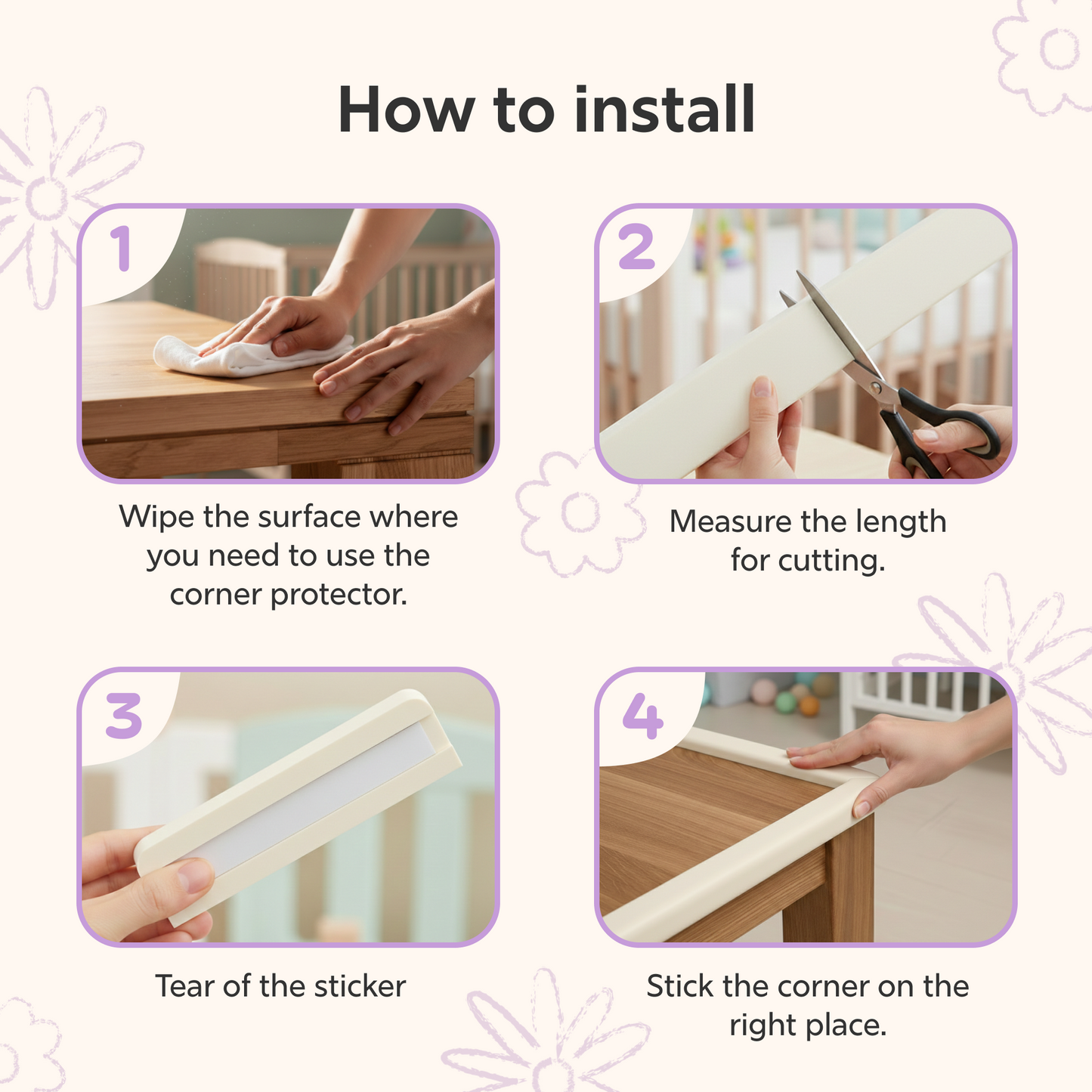 How to install

1

Wipe the surface where you need to use the corner protector.

2

Measure the length for cutting.

3

Tear of the sticker

4

Stick the corner on the right place.