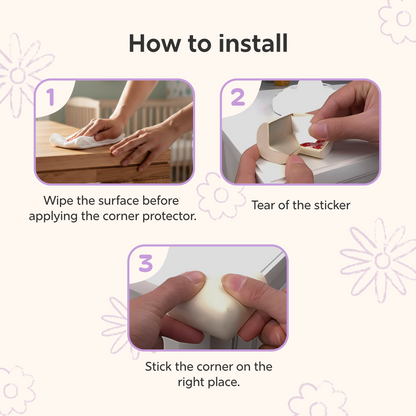 How to install

1

Wipe the surface before applying the corner protector.

2

Tear of the sticker

3

Stick the corner on the right place.