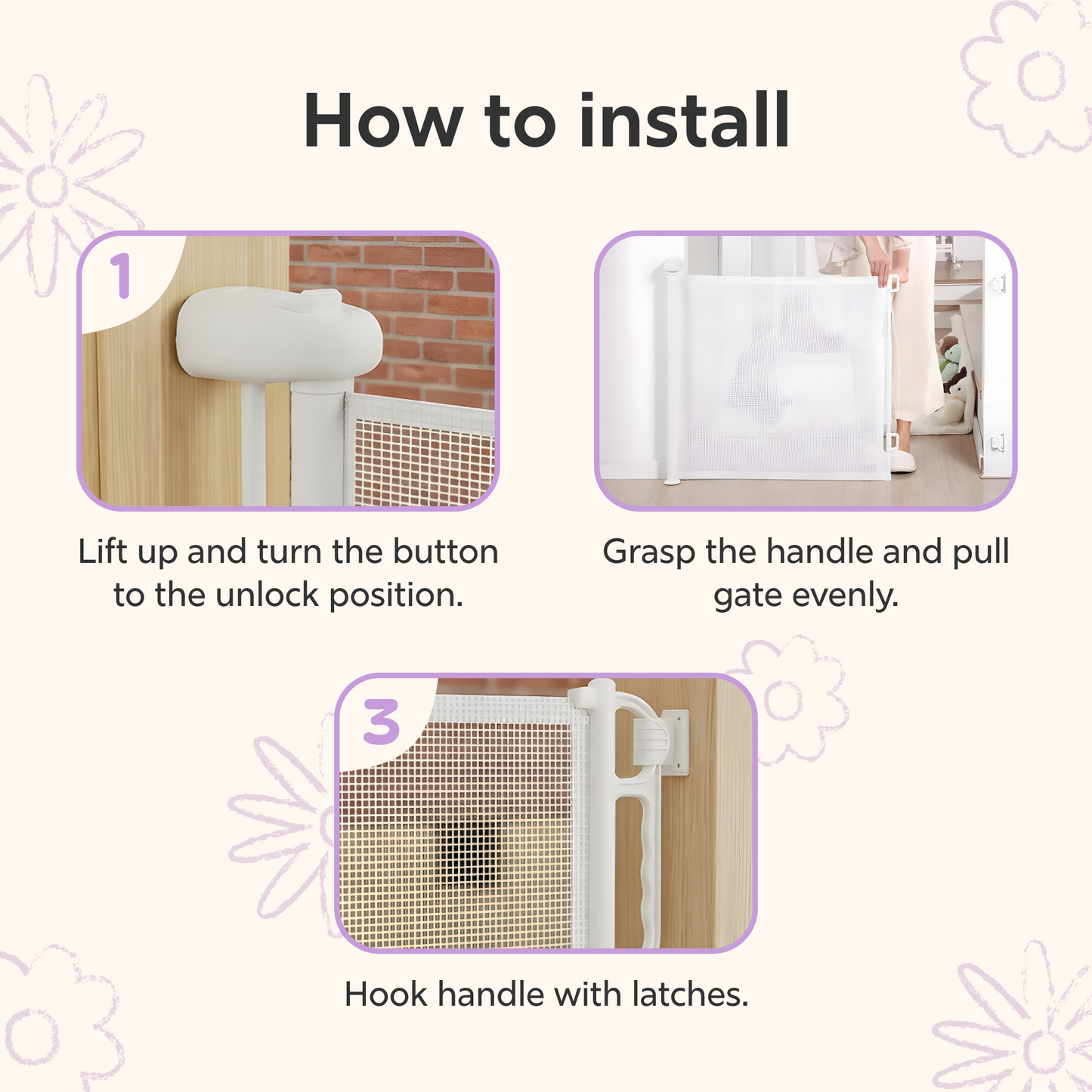 How to install

1

Lift up and turn the button to the unlock position.

Grasp the handle and pull gate evenly.

3

Hook handle with latches.