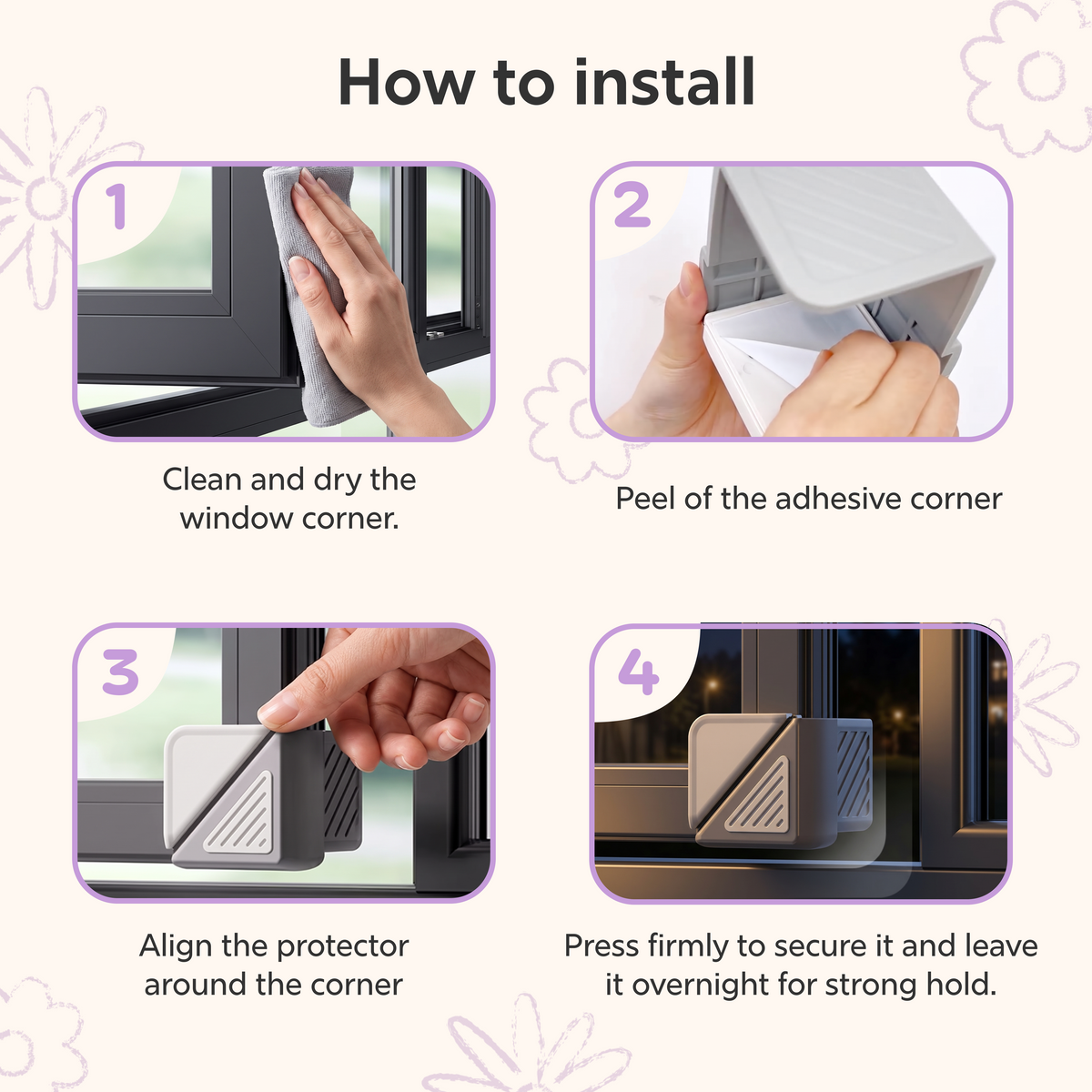 How to install

1

Clean and dry the window corner.

2

Peel of the adhesive corner

3

Align the protector around the corner

4

Press firmly to secure it and leave it overnight for strong hold.